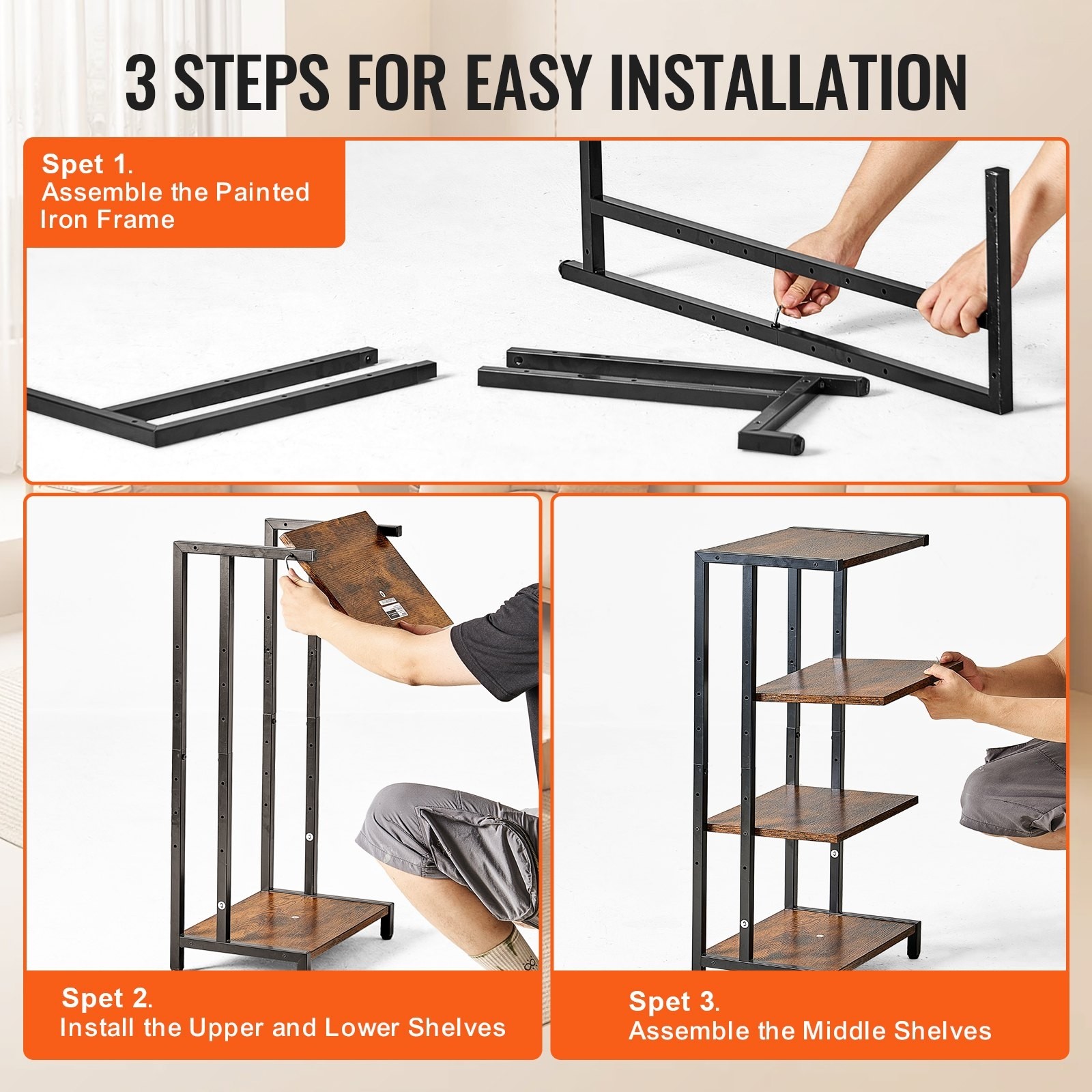 3 STEPS FOR EASY INSTALLATION

Spet 1.
Assemble the Painted Iron Frame

Spet 2.
Install the Upper and Lower Shelves

Spet 3.
Assemble the Middle Shelves