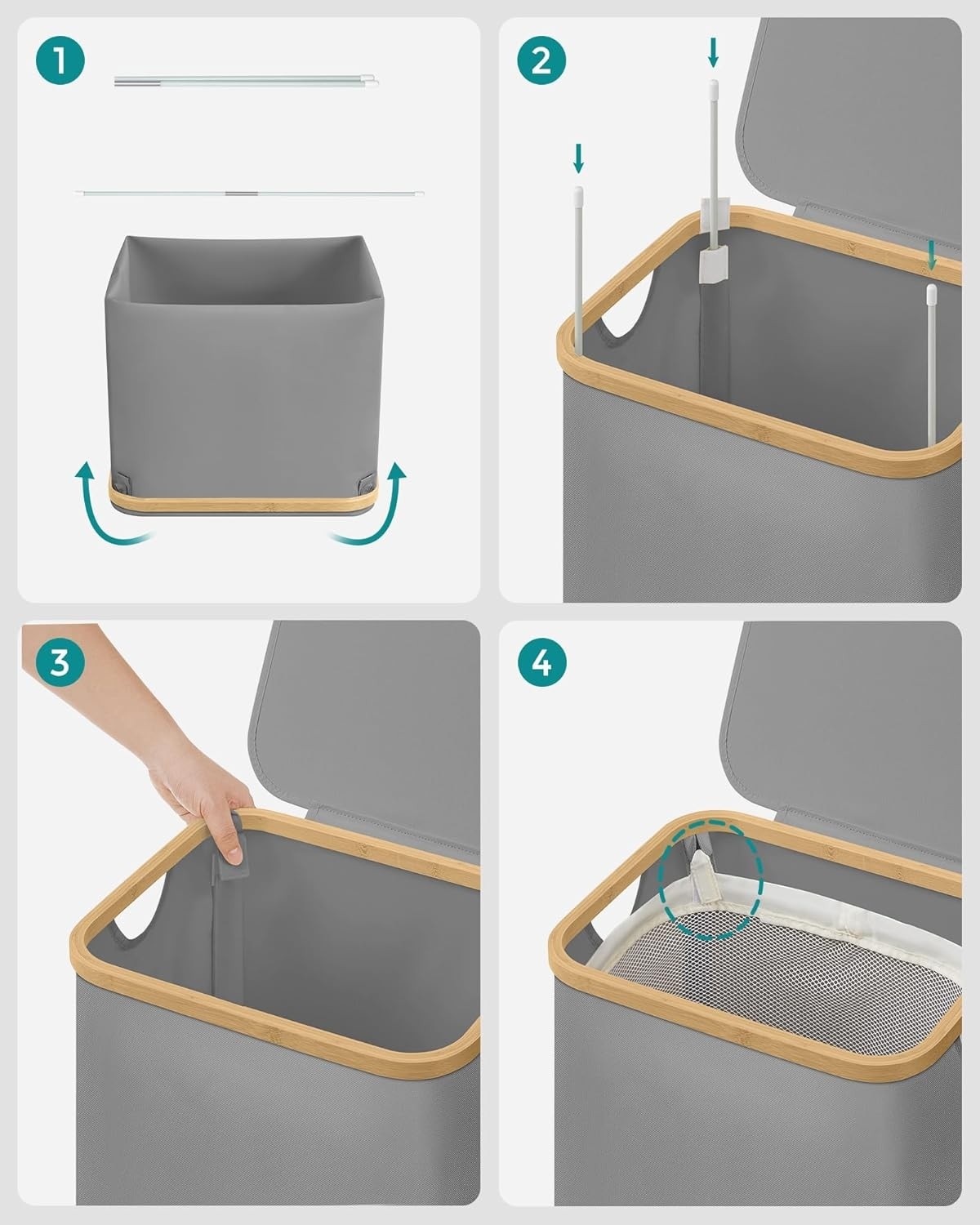 1

2

3

4