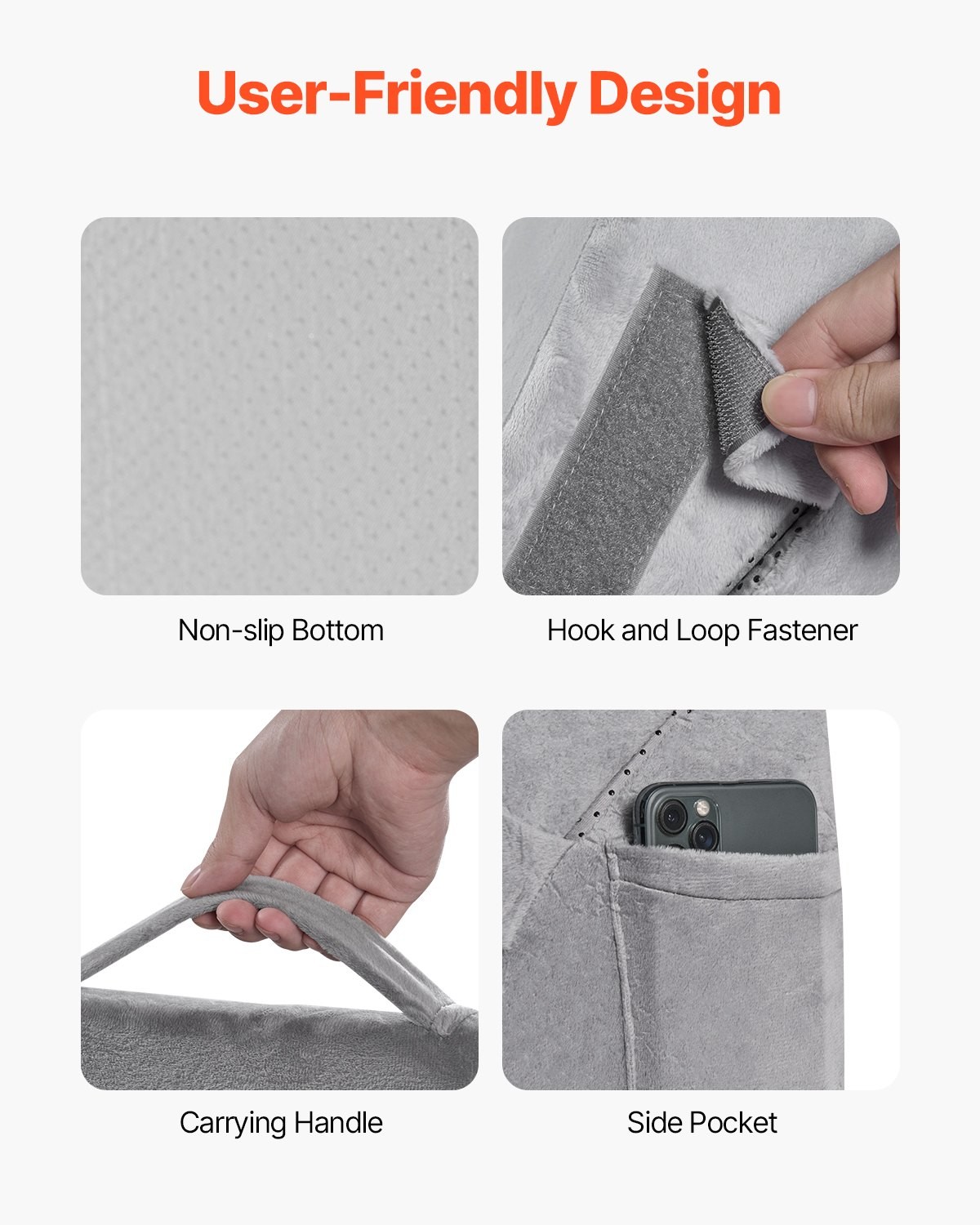 User-Friendly Design

Non-slip Bottom

Hook and Loop Fastener

Carrying Handle

Side Pocket