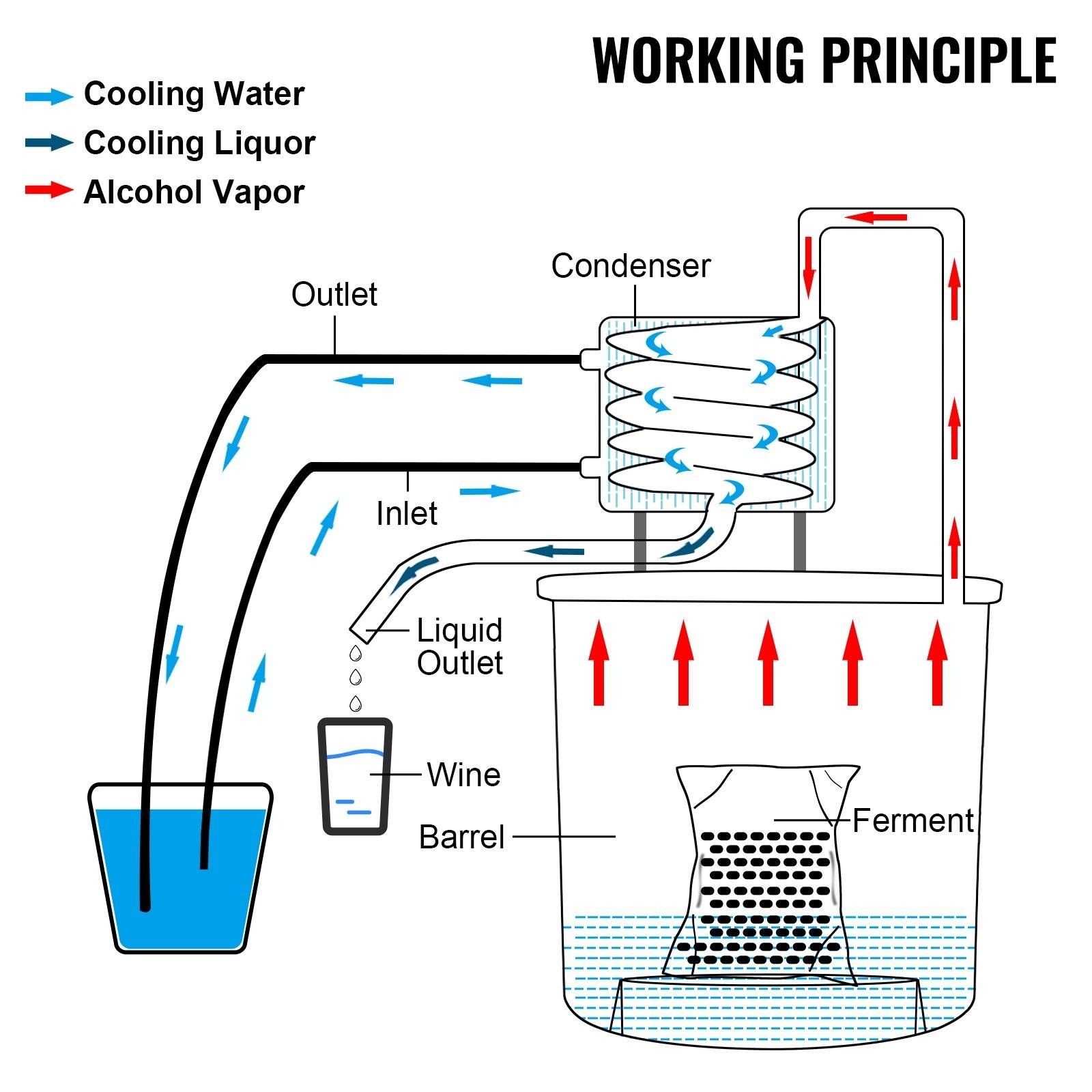 WORKING PRINCIPLE

Cooling Water
Cooling Liquor
Alcohol Vapor

Condenser

Outlet

Inlet

Liquid Outlet

Wine

Barrel

Ferment